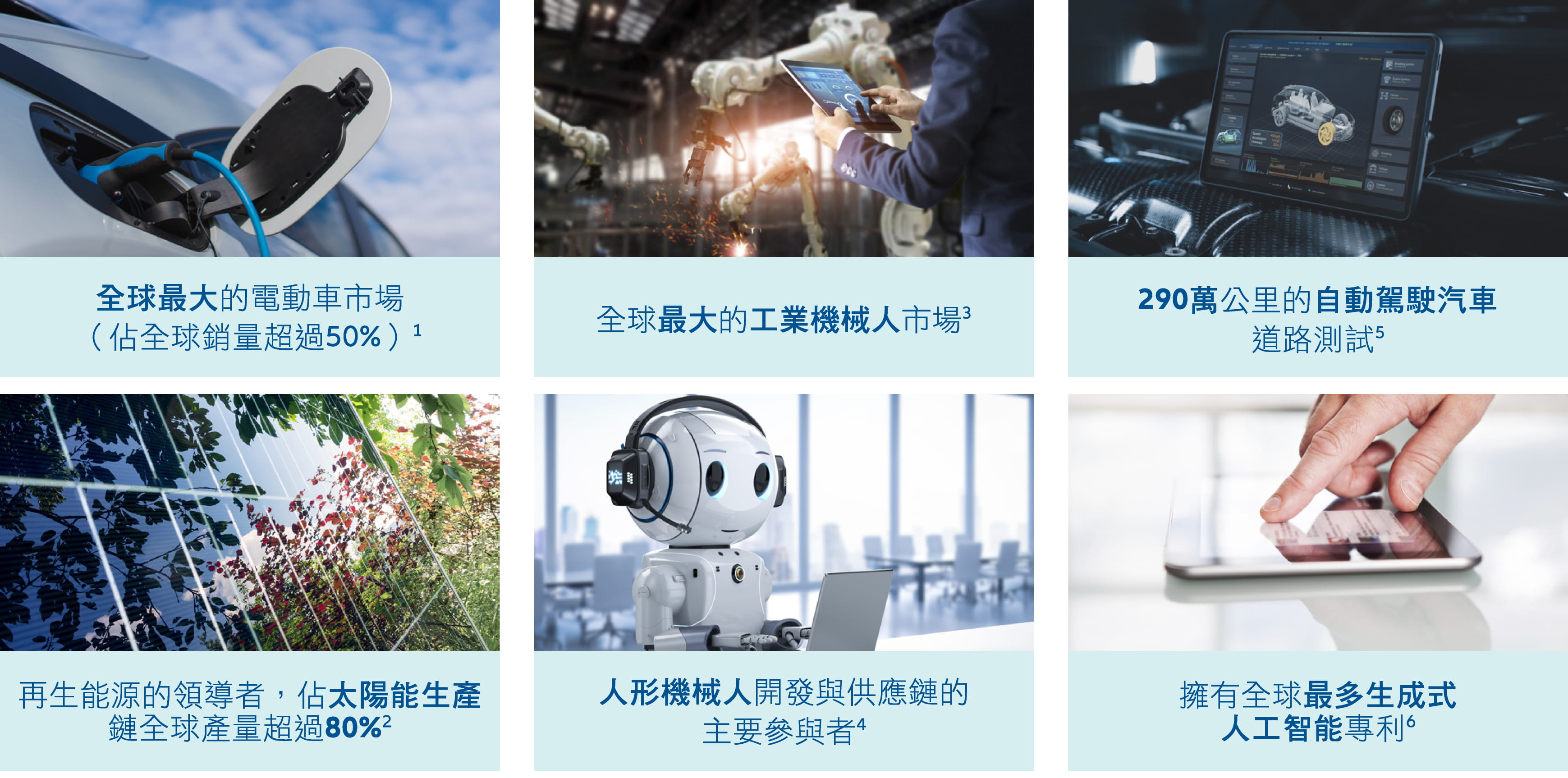 全球最大的電動車市場（佔全球銷量超過50%）$^1$

全球最大的工業機械人市場$^3$

290萬公里的自動駕駛汽車道路測試$^5$

再生能源的領導者，佔太陽能生產鏈全球產量超過80%$^2$

人形機械人開發與供應鏈的主要參與者$^4$

擁有全球最多生成式人工智能專利$^6$